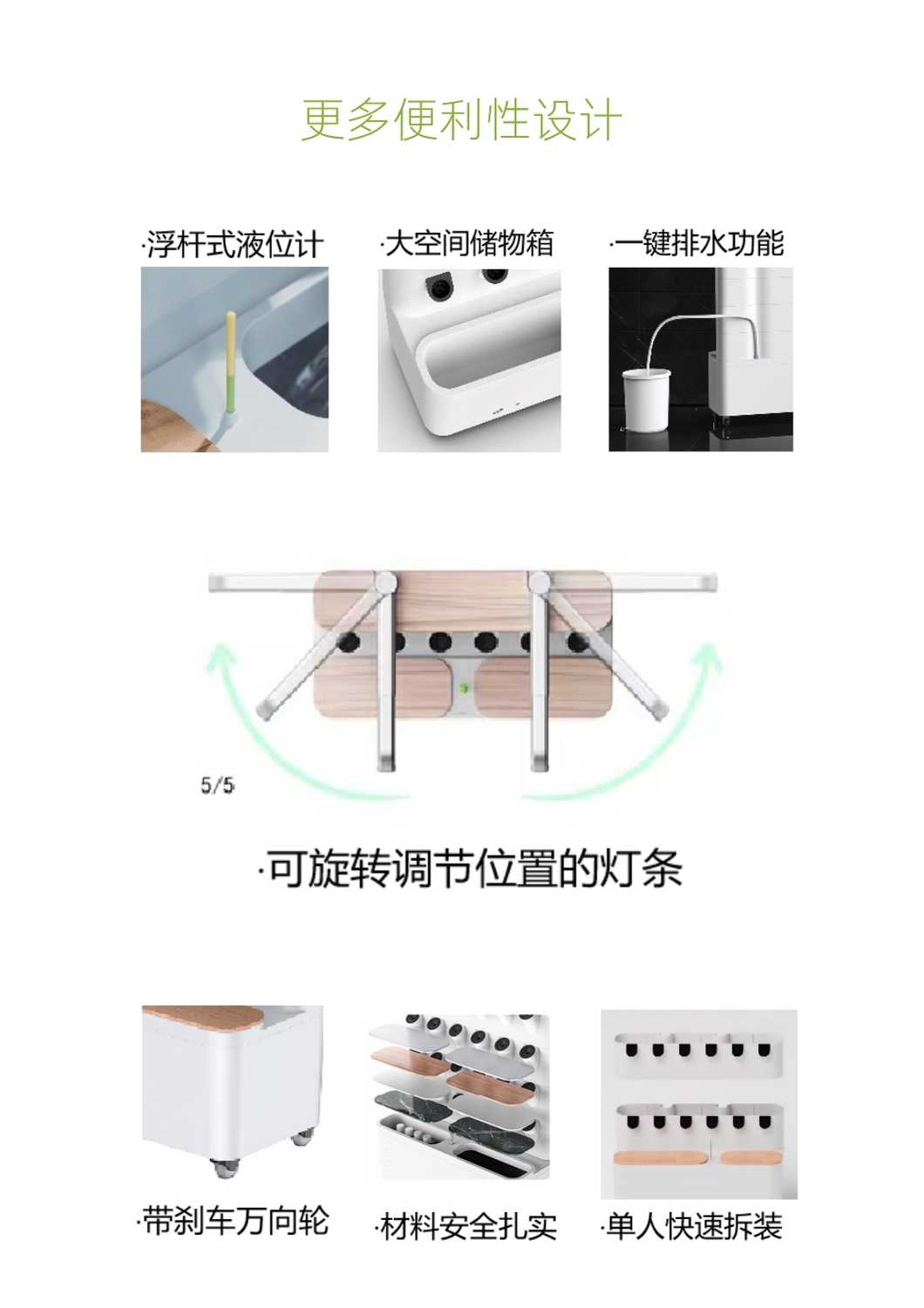 更多便利性设计

·浮杆式液位计

·大空间储物箱

·一键排水功能

5/5

·可旋转调节位置的灯条

·带刹车万向轮

·材料安全扎实

·单人快速拆装